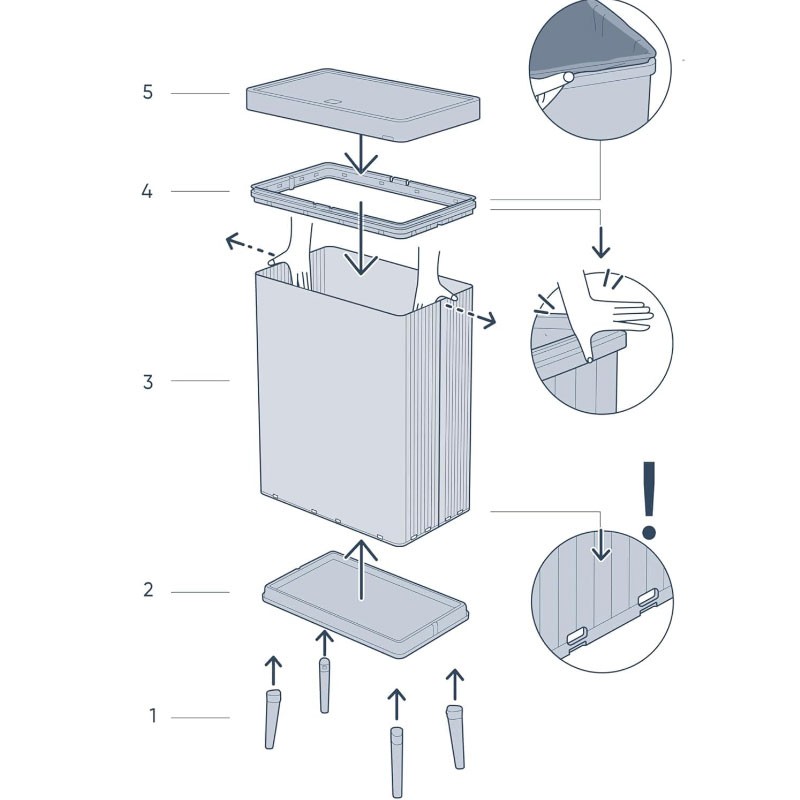 5

4

3

2

1

!